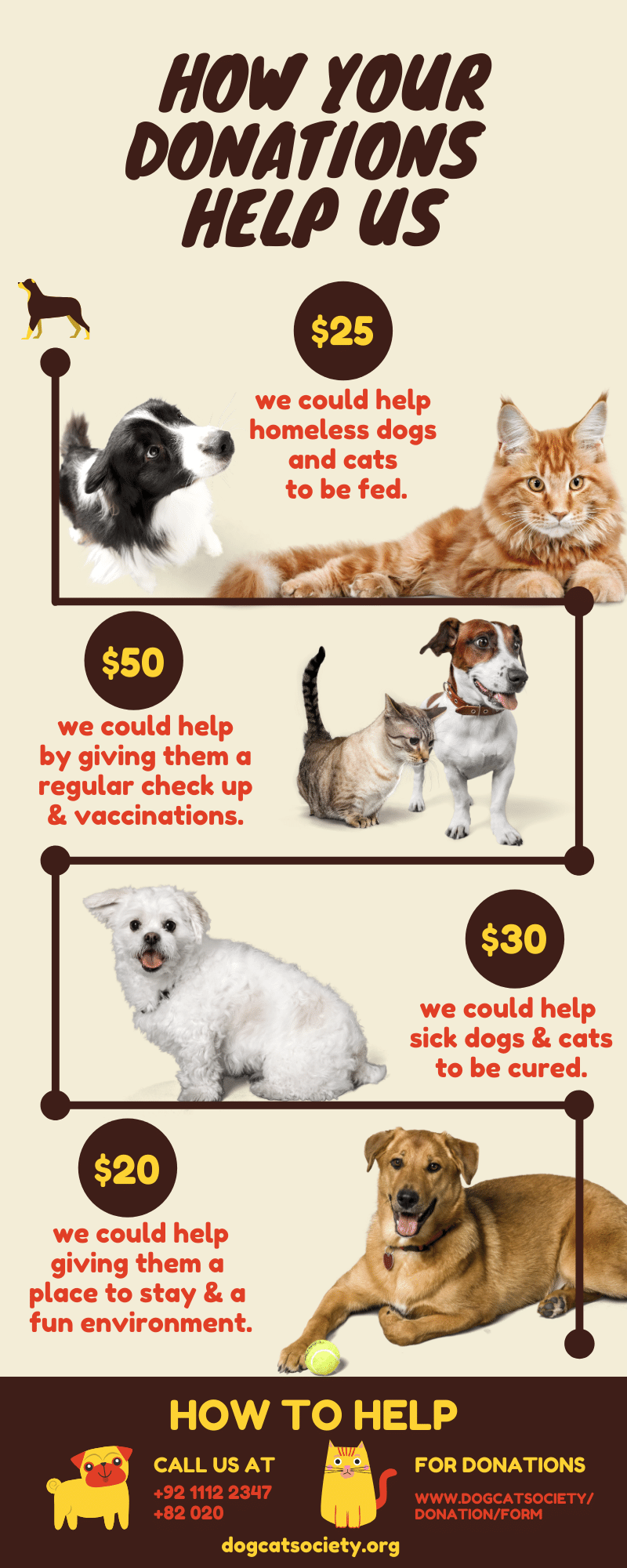 HOW YOUR DONATIONS HELP US

$25

we could help homeless dogs and cats to be fed.

$50

we could help by giving them a regular check up & vaccinations.

$30

we could help sick dogs & cats to be cured.

$20

we could help giving them a place to stay & a fun environment.

HOW TO HELP

CALL US AT
+92 1112 2347
+82 020

FOR DONATIONS
WWW.DOGCATSOCIETY/DONATION/FORM

dogcatsociety.org